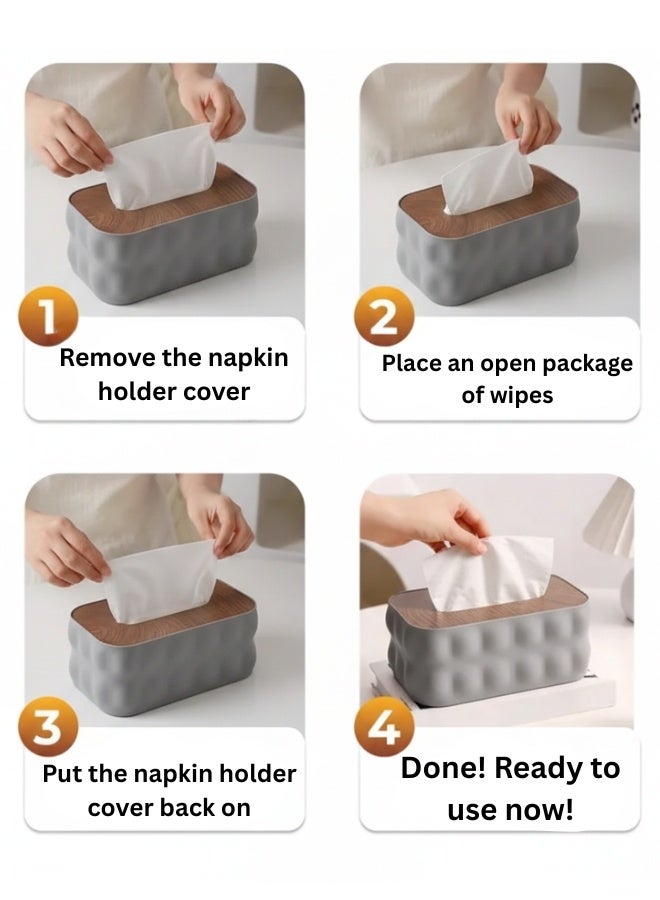 1
Remove the napkin holder cover

2
Place an open package of wipes

3
Put the napkin holder cover back on

4
Done! Ready to use now!